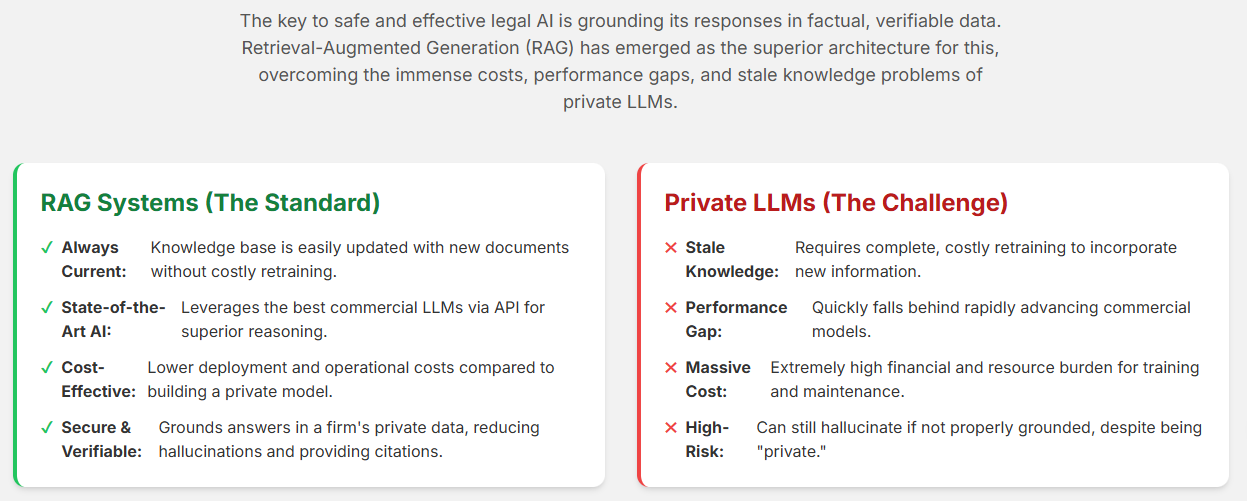 The key to safe and effective legal AI is grounding its responses in factual, verifiable data. Retrieval-Augmented Generation (RAG) has emerged as the superior architecture for this, overcoming the immense costs, performance gaps, and stale knowledge problems of private LLMs.

RAG Systems (The Standard)

✓ Always Current: Knowledge base is easily updated with new documents without costly retraining.

✓ State-of-the-Art AI: Leverages the best commercial LLMs via API for superior reasoning.

✓ Cost-Effective: Lower deployment and operational costs compared to building a private model.

✓ Secure & Verifiable: Grounds answers in a firm's private data, reducing hallucinations and providing citations.

Private LLMs (The Challenge)

✕ Stale Knowledge: Requires complete, costly retraining to incorporate new information.

✕ Performance Gap: Quickly falls behind rapidly advancing commercial models.

✕ Massive Cost: Extremely high financial and resource burden for training and maintenance.

✕ High-Risk: Can still hallucinate if not properly grounded, despite being "private."